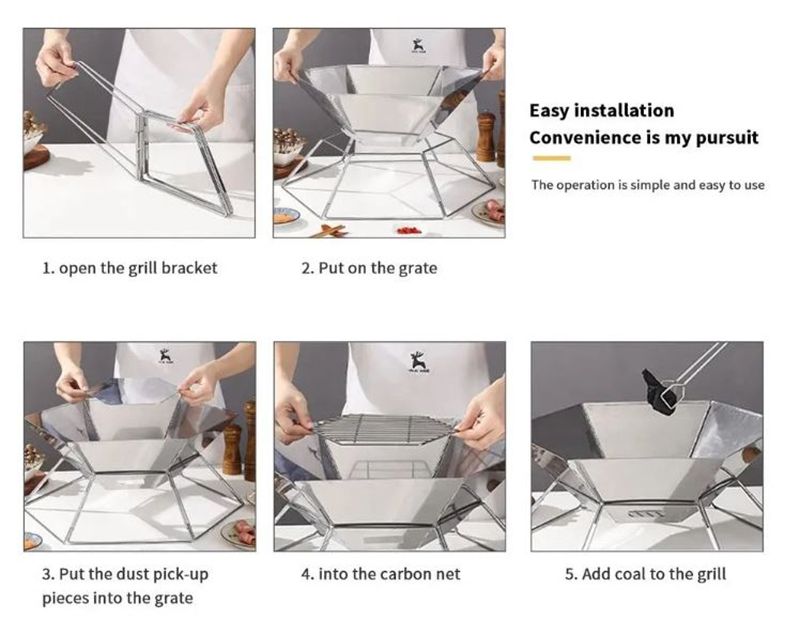 Easy installation
Convenience is my pursuit

The operation is simple and easy to use

1. open the grill bracket

2. Put on the grate

3. Put the dust pick-up pieces into the grate

4. into the carbon net

5. Add coal to the grill