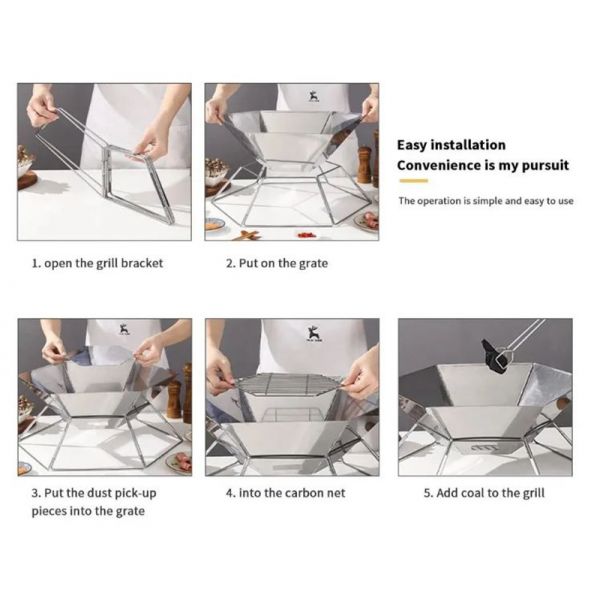 Easy installation
Convenience is my pursuit

The operation is simple and easy to use

1. open the grill bracket

2. Put on the grate

3. Put the dust pick-up pieces into the grate

4. into the carbon net

5. Add coal to the grill